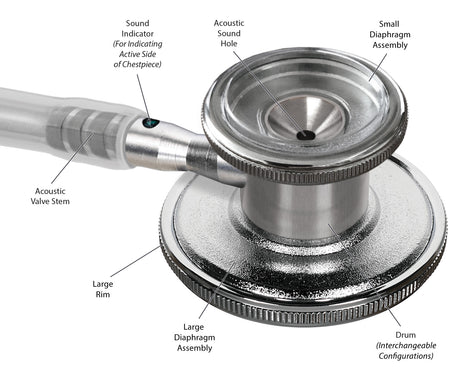 Sound Indicator
(For Indicating Active Side of Chestpiece)

Acoustic Sound Hole

Small Diaphragm Assembly

Acoustic Valve Stem

Large Rim

Large Diaphragm Assembly

Drum
(Interchangeable Configurations)